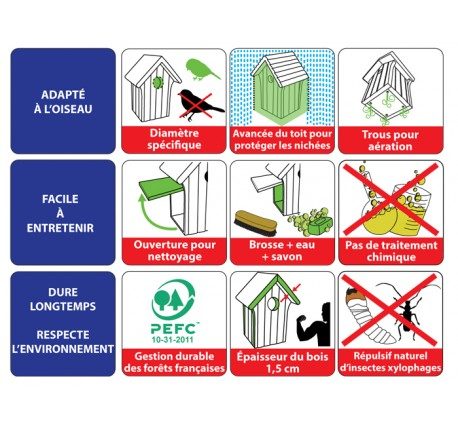 ADAPTÉ À L'OISEAU

Diamètre spécifique

Avancée du toit pour protéger les nichées

Trous pour aération

FACILE À ENTRETENIR

Ouverture pour nettoyage

Brosse + eau + savon

Pas de traitement chimique

DURE LONGTEMPS

RESPECTE L'ENVIRONNEMENT

PEFC™
10-31-2011

Gestion durable des forêts françaises

Épaisseur du bois 1,5 cm

Répulsif naturel d'insectes xylophages